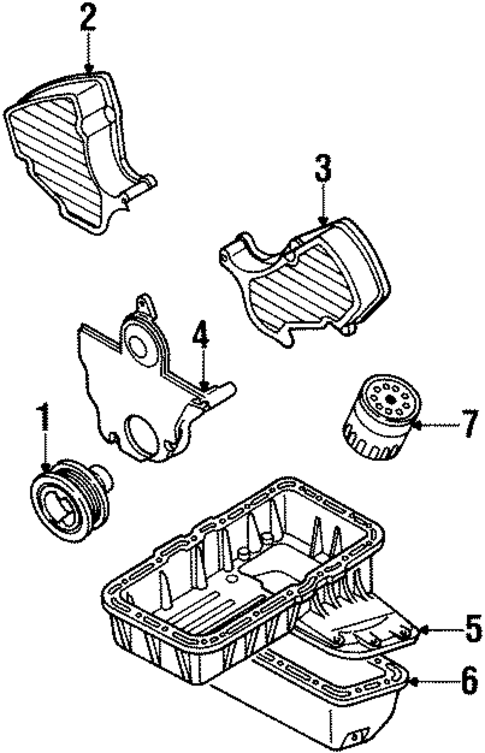 2
3
4
1
7
5
6