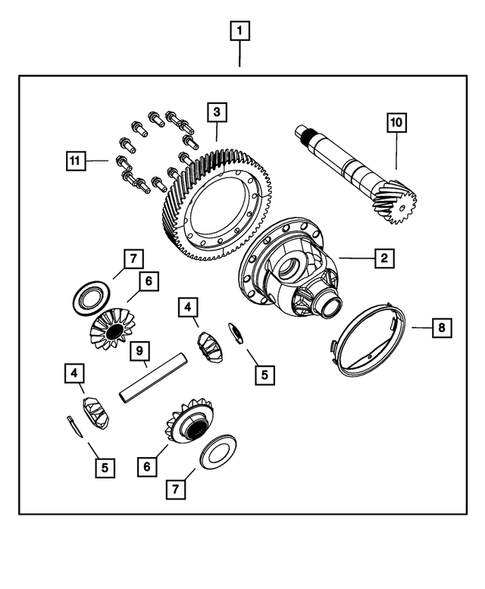 1
3
10
11
2
7
6
4
8
9
5
4
5
6
7