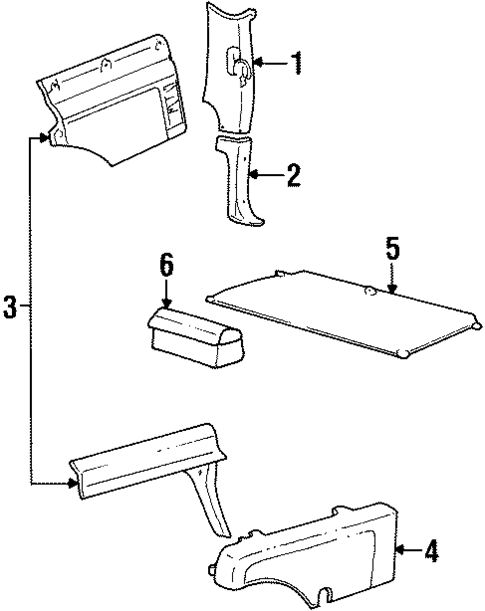 1
2
3
6
5
4