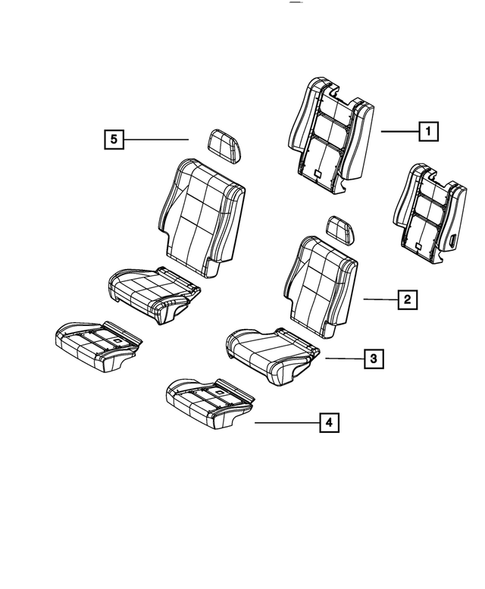 5

1

2

3

4