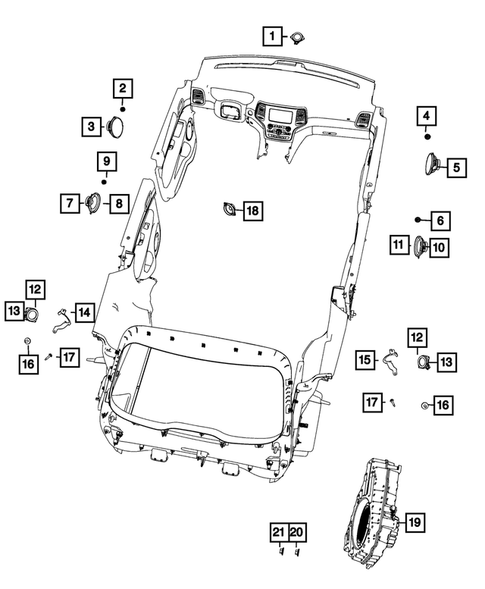 1
2
3
4
5
9
7
8
18
6
11
10
12
13
14
16
17
12
15
13
17
16
19
21
20