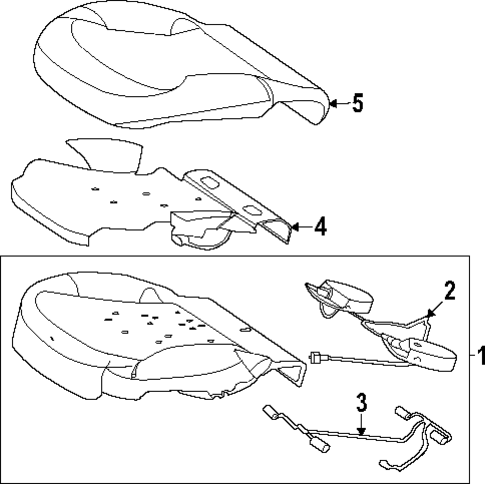 5

4

2

1

3