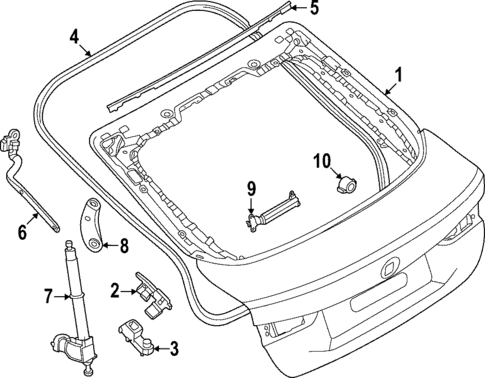 5
4
1
10
9
6
8
7
2
3