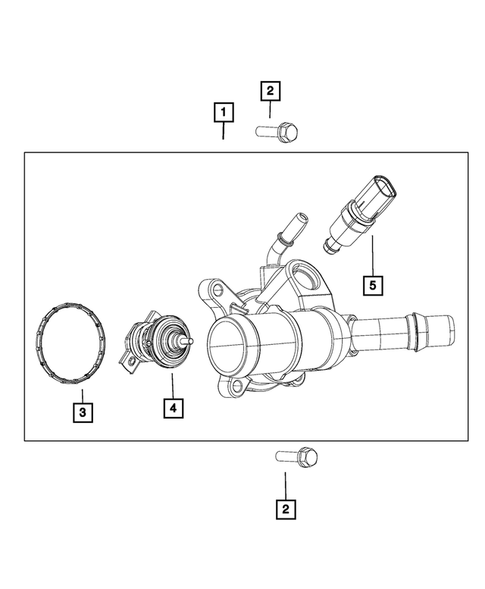 2
1
5
3
4
2