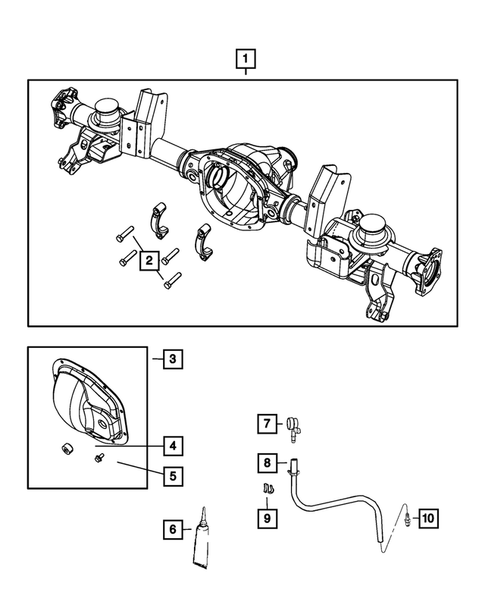 1

2

3

4

5

6

7

8

9

10