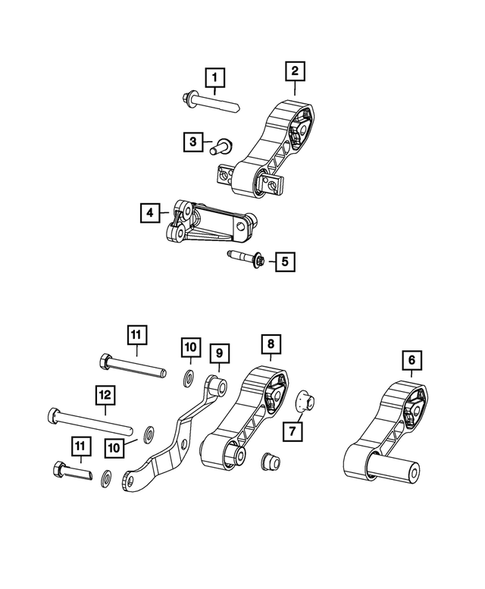 1
2
3
4
5
11
10
9
8
6
12
7
11
10