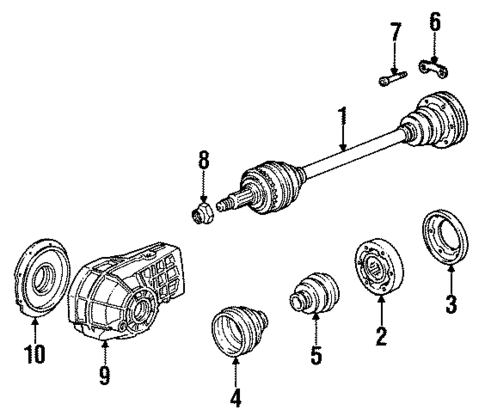 7
6
1
8
3
2
5
10
9
4