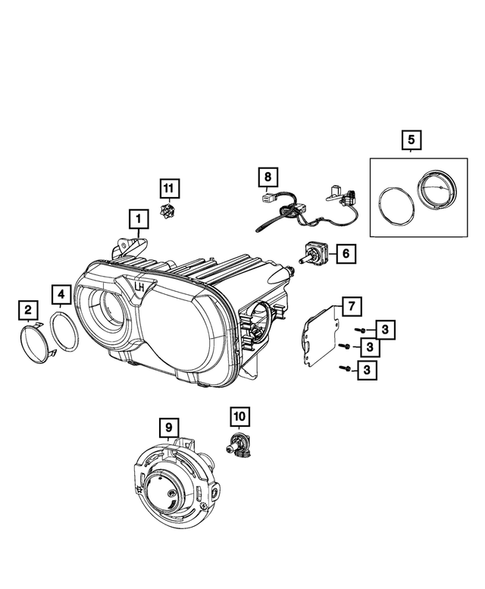 5
8
11
1
6
LH
2
4
7
3
3
3
9
10