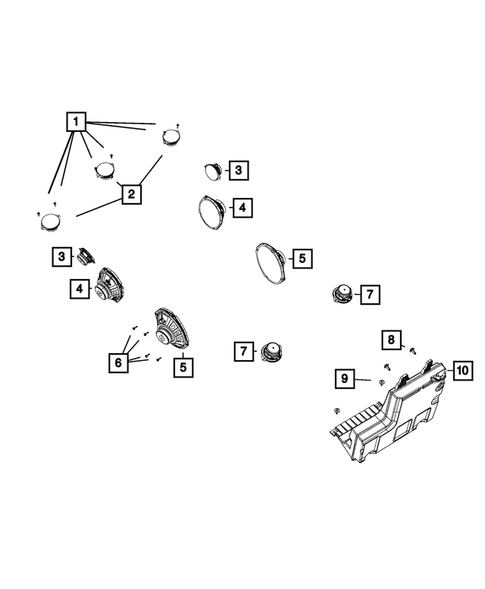 1
2
3
4
3
4
5
7
6
5
7
8
9
10