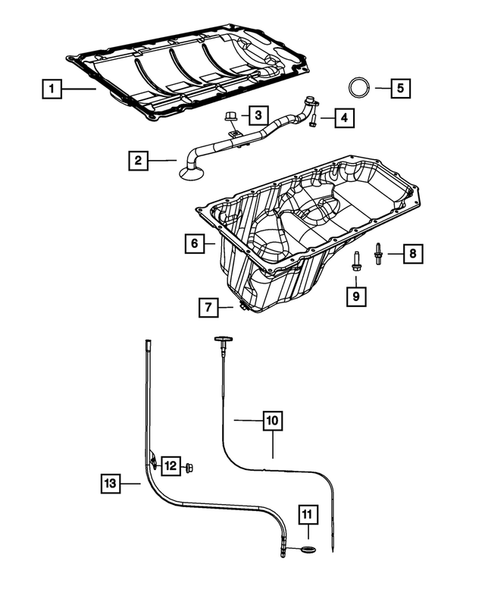 1
5
3
4
2
6
8
9
7
10
12
13
11