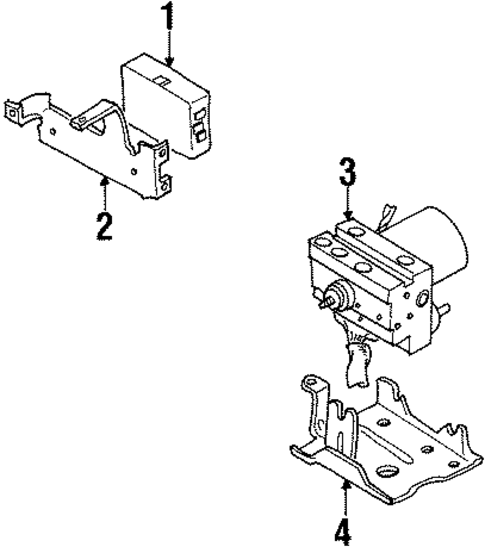 1
2
3
4