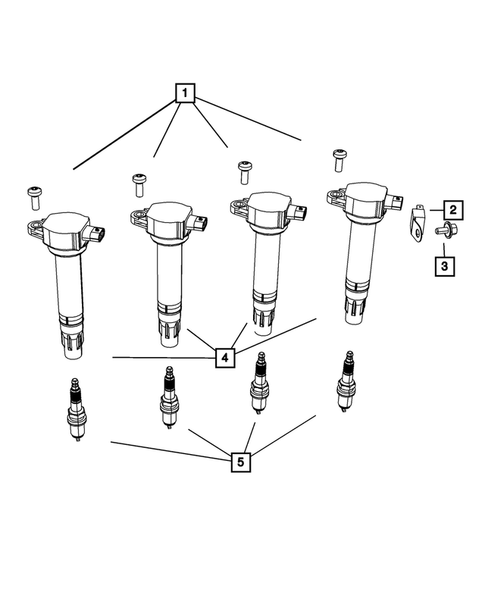 1

2

3

4

5