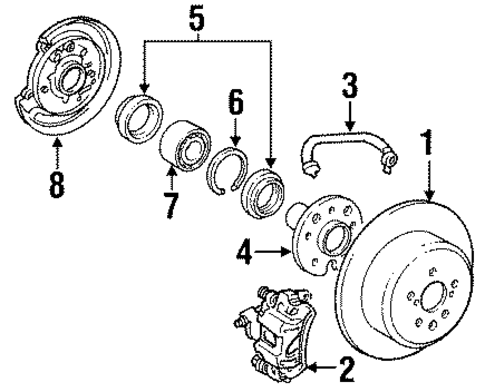 5
3
6
1
8
7
4
2