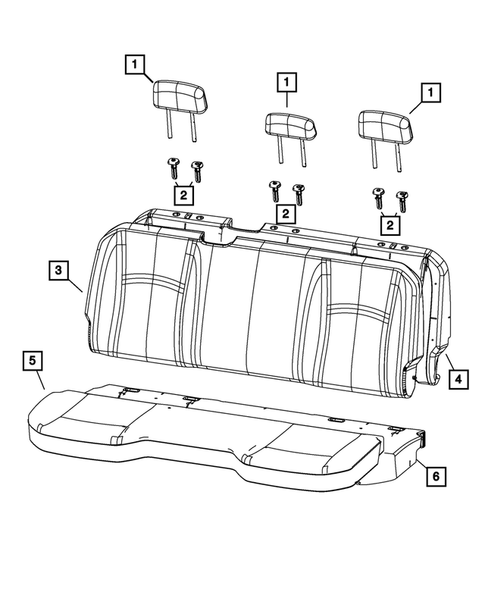 1
1
1
2
2
2
3
4
5
6