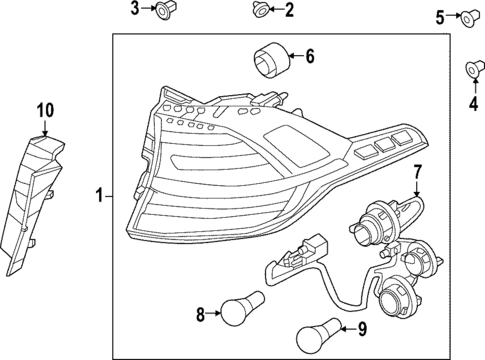 3
2
5
6
4
10
1
7
8
9