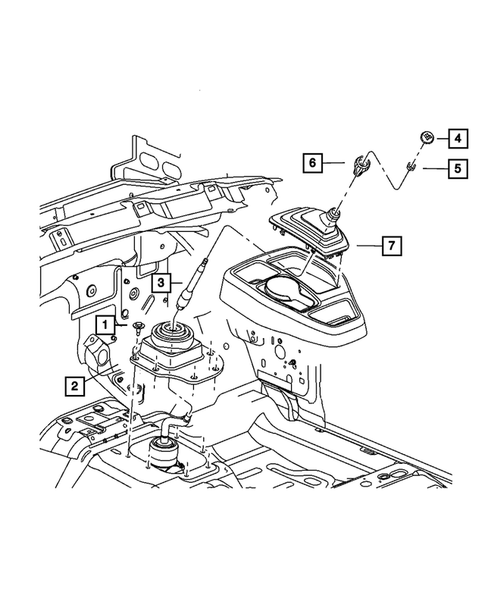 4
6
5
7
3
1
2