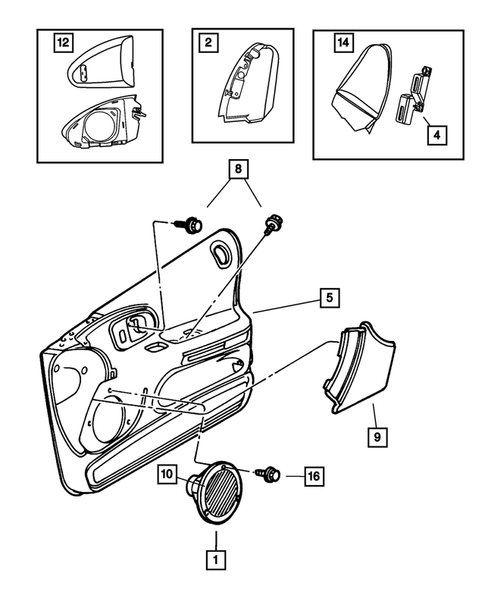 12
2
14
4
8
5
9
10
16
1