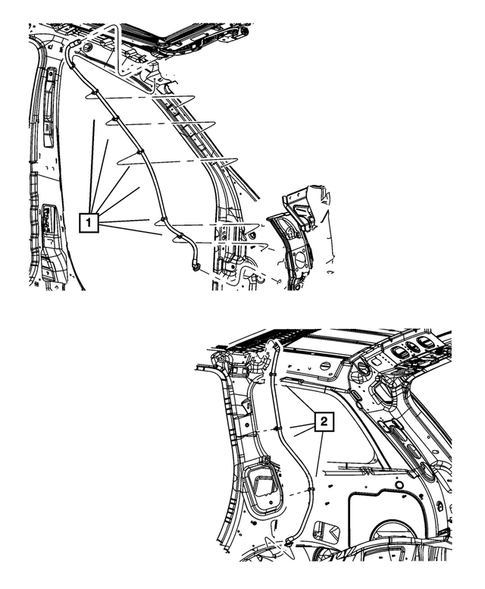 1

2