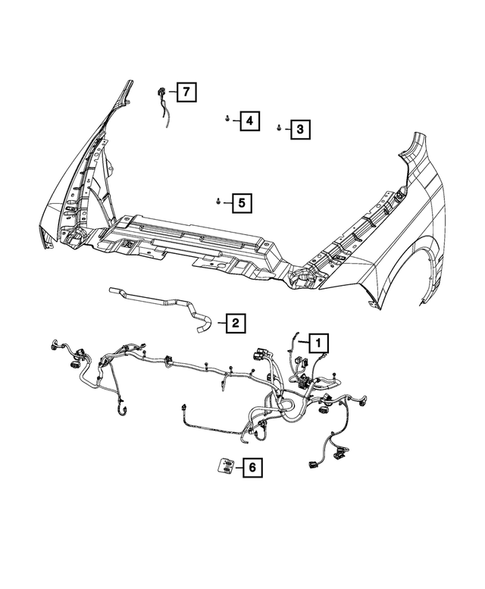 7
4
3
5
2
1
6