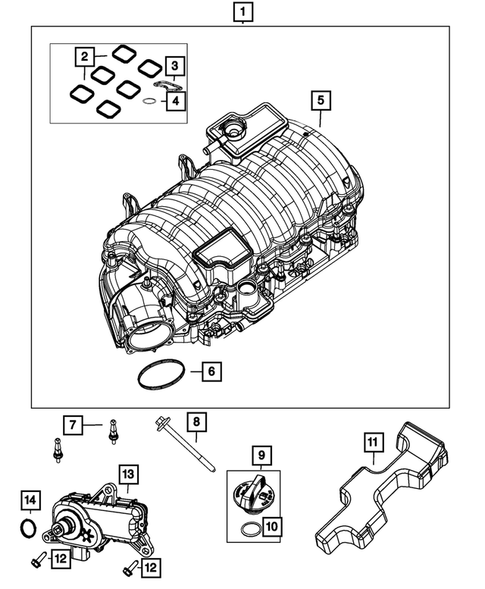 1
2
3
4
5
6
7
8
9
10
11
13
14
12
12