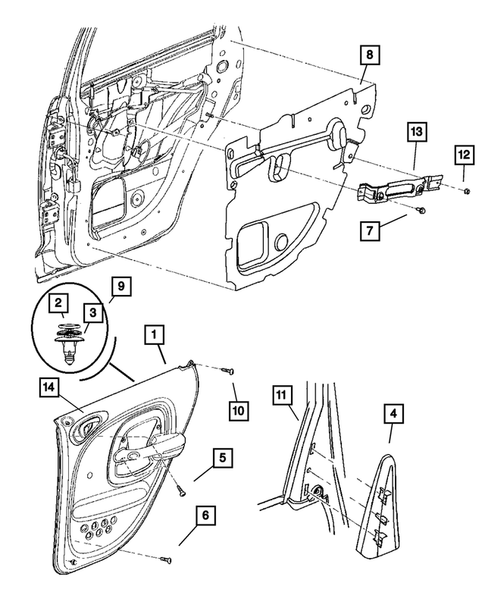 8
13
12
7
9
2
3
1
14
10
11
4
5
6