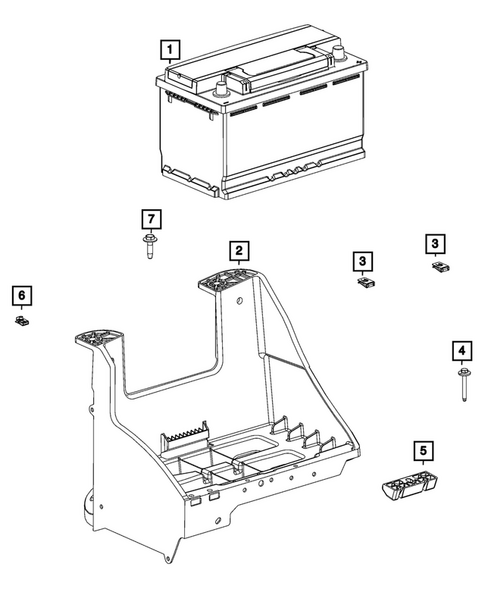 1
7
2
3
3
6
4
5