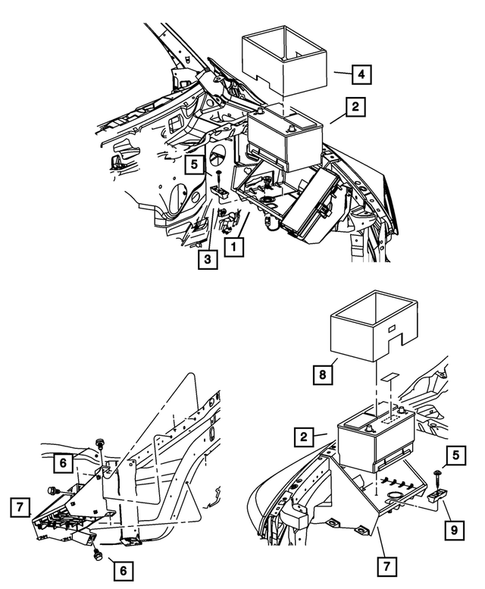 4
2
5
3
1
8
2
5
6
7
9
6
7