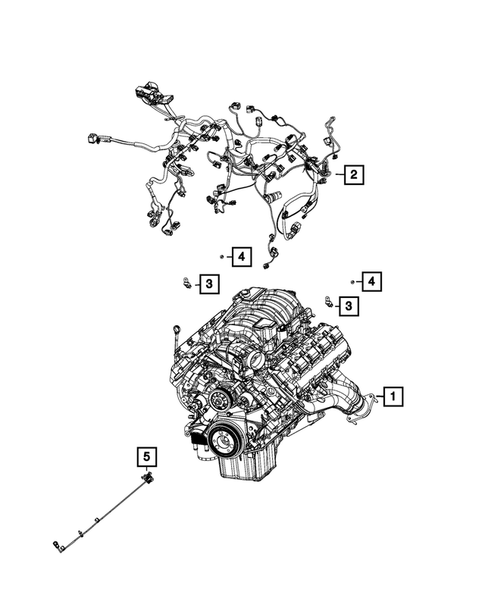 2
4
3
4
3
1
5