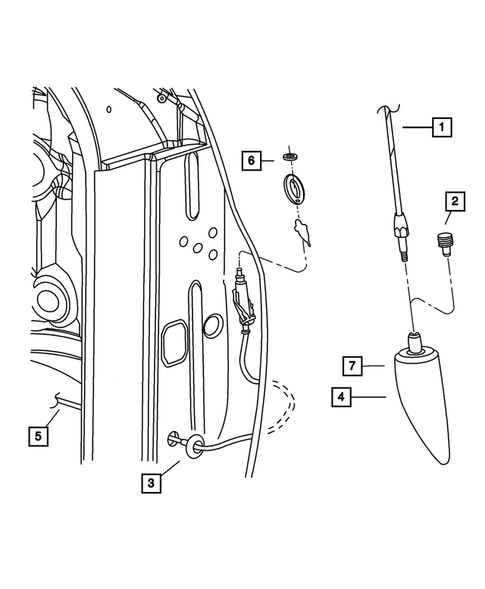 1
6
2
7
4
5
3