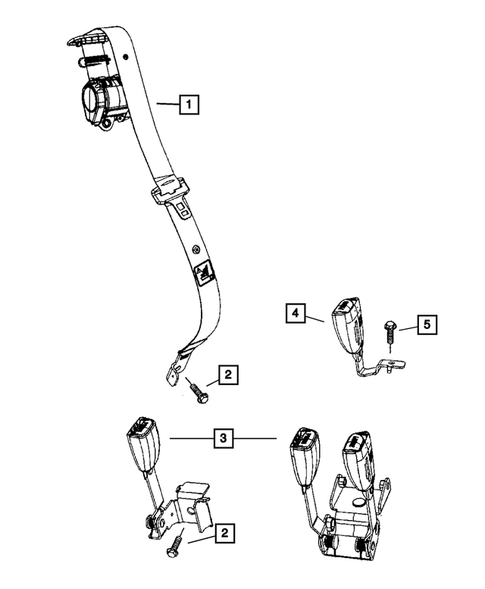 1
4
5
2
3
2