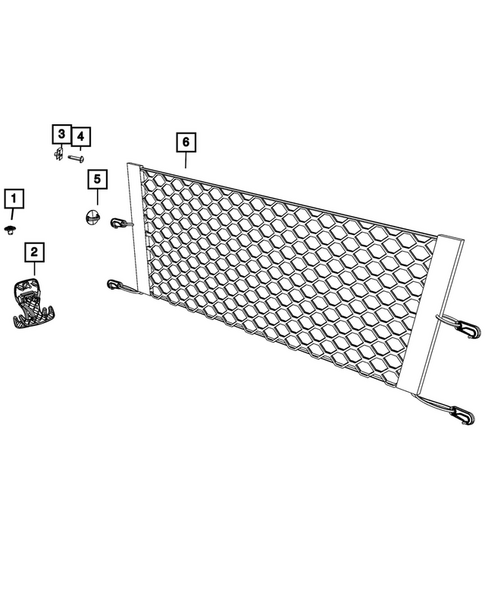 3
4
6
5
1
2