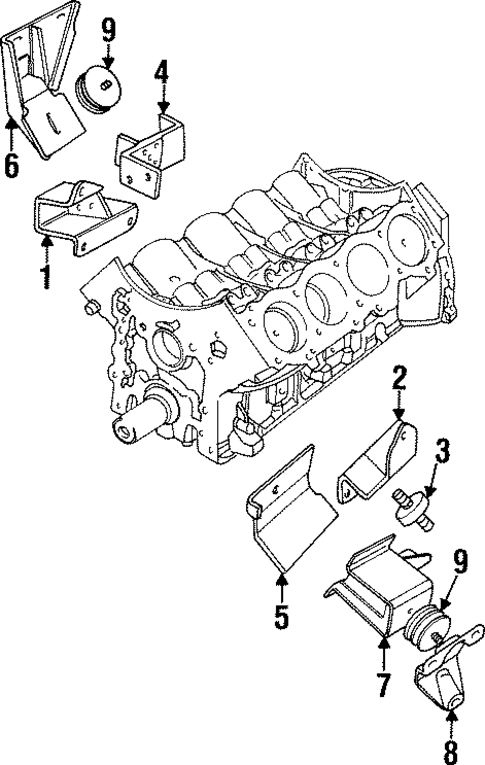 9
4
6
1
2
3
5
9
7
8