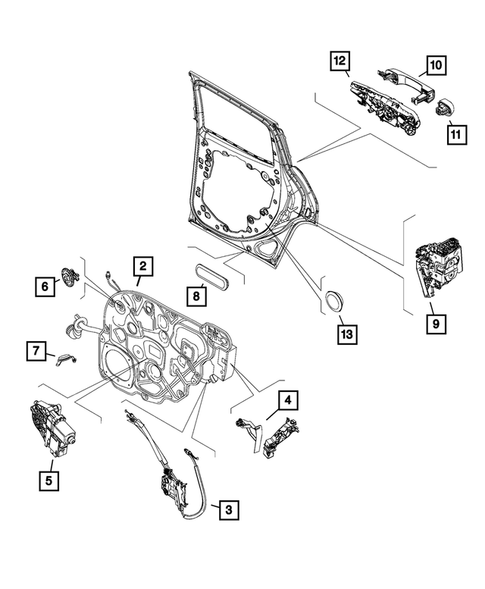 12
10
11
2
6
8
13
9
7
4
5
3