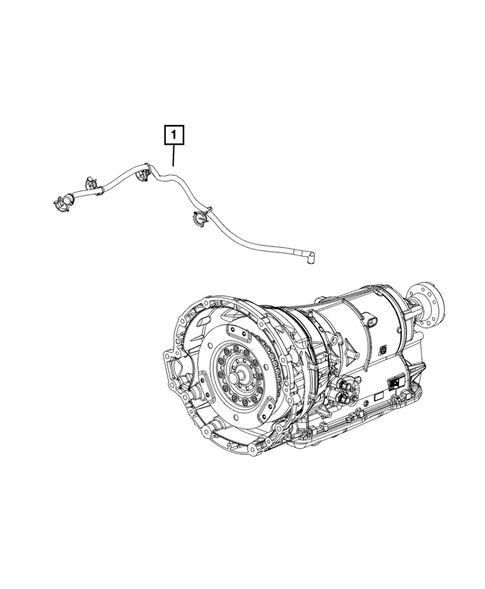 1