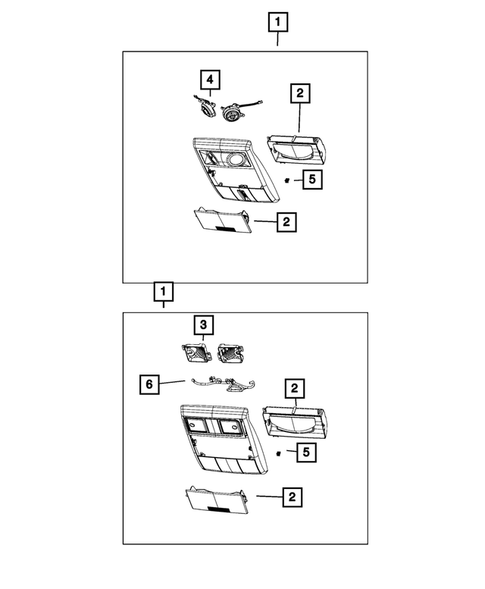 1
4
2
5
2
1
3
6
2
5
2