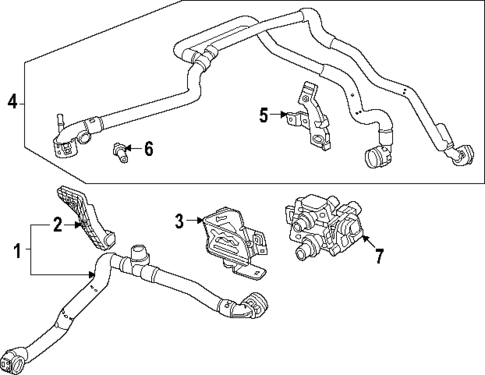 4
5
6
2
1
3
7