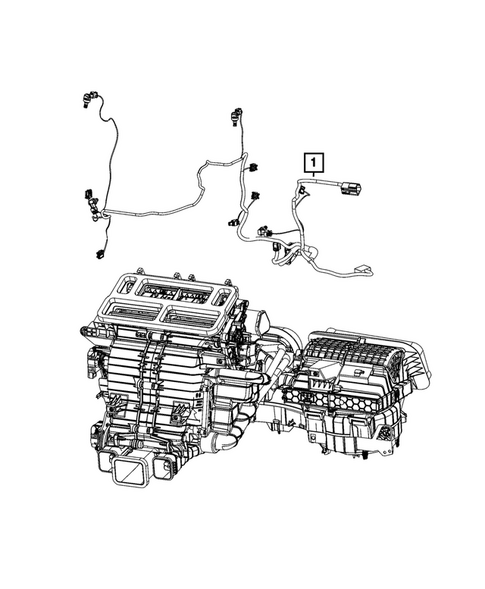 1