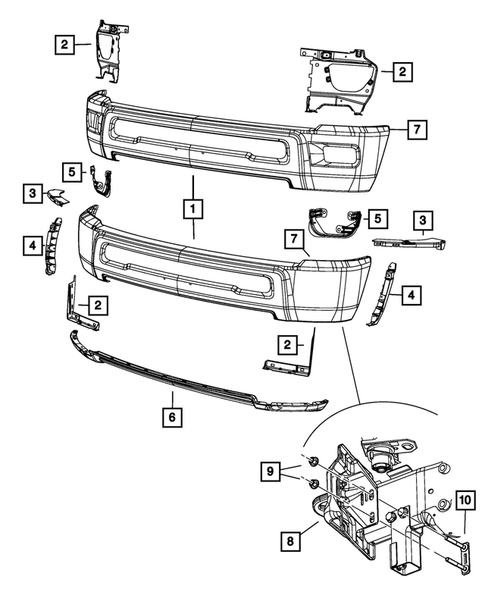 2
2
7
5
3
1
5
3
4
7
4
2
2
6
9
8
10