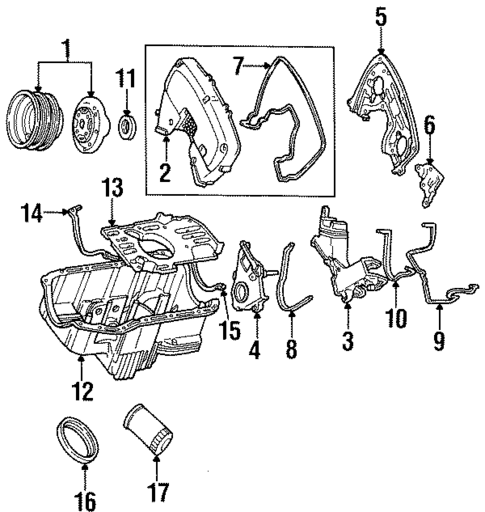 1
11
7
2
5
6
13
14
15
4
8
3
10
9
12
16
17