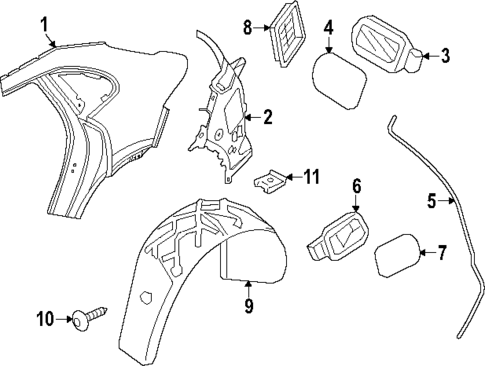 1
8
4
3
2
11
6
5
7
9
10