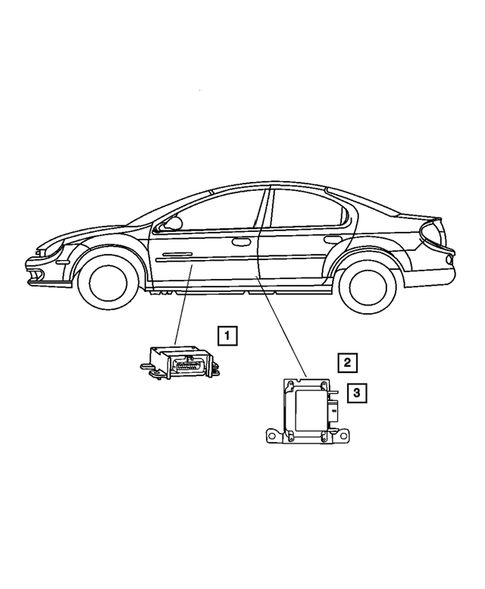 1
2
3