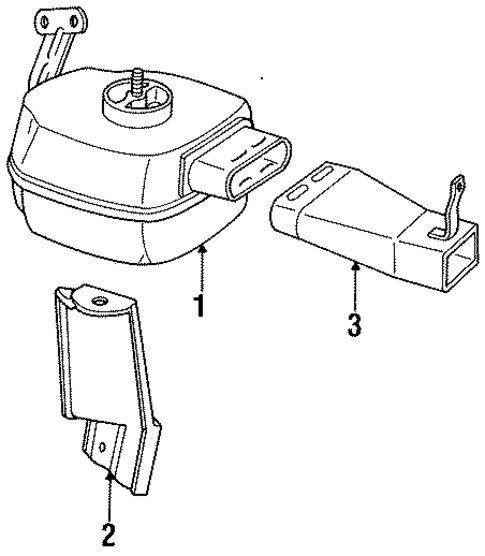 1

3

2