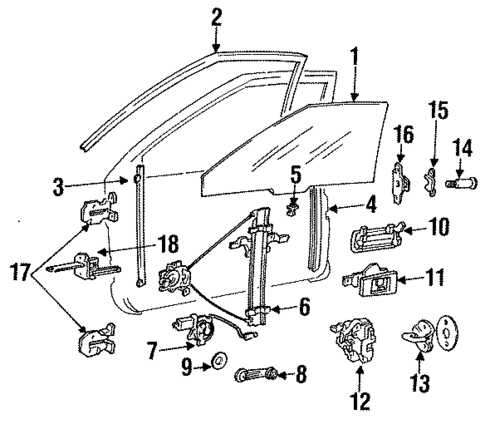 2
1
15
16
14
3
5
4
10
18
17
11
6
7
9
8
12
13