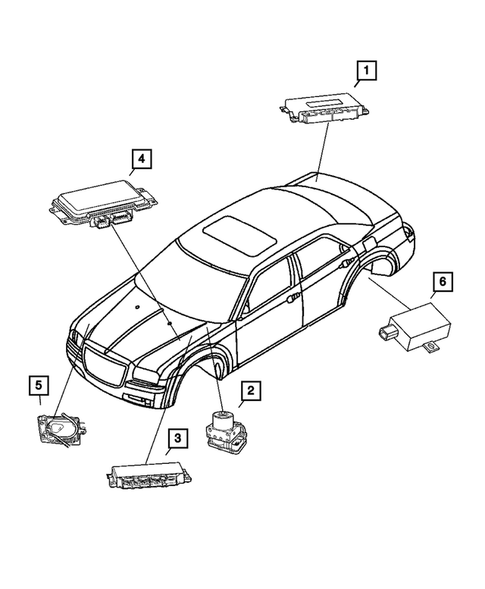 1

4

6

5

2

3