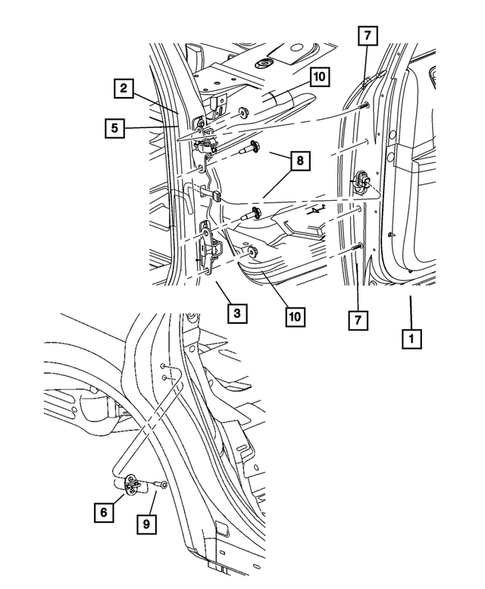 7
10
2
5
8
3
10
7
1
6
9