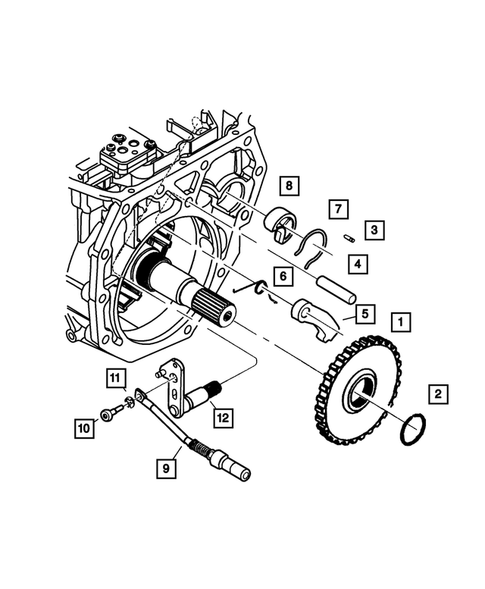 8
7
3
4
6
5
1
2
11
12
10
9