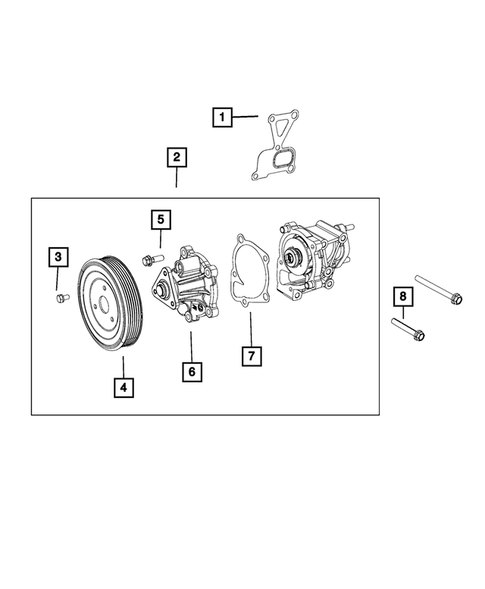 1
2
5
3
8
7
6
4