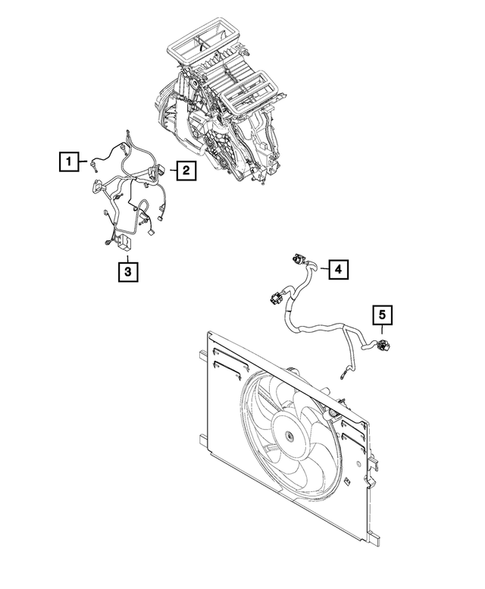 1
2
3
4
5