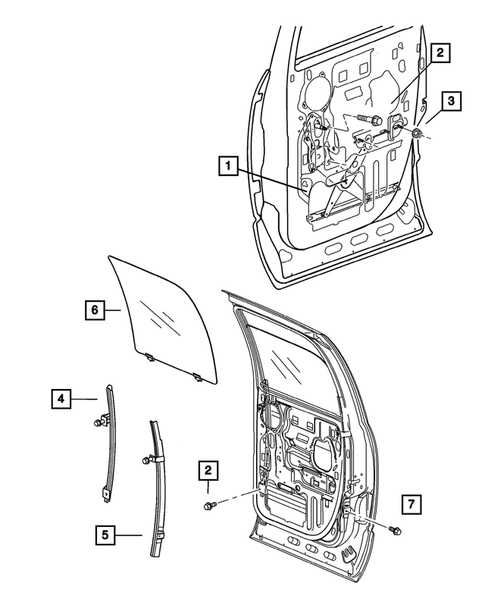 2
3
1
6
4
2
7
5