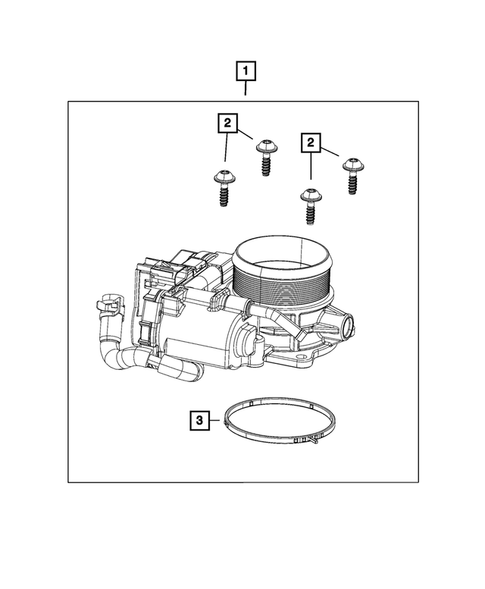 1

2

2

3